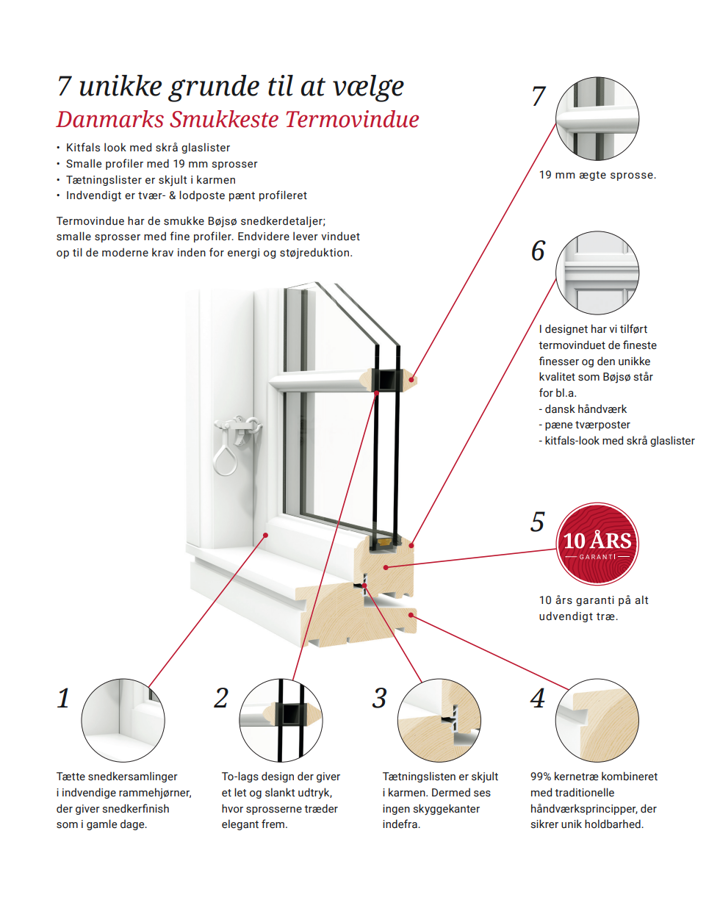 7 unikke grunde til at vælge
Danmarks Smukkeste Termovindue

• Kitfals look med skrå glaslister
• Smalle profiler med 19 mm sprosser
• Tætningslister er skjult i karmen
• Indvendigt er tvær- & lodposte pænt profileret

Termovindue har de smukke Bøjsø snedkerdetaljer; smalle sprosser med fine profiler. Endvidere lever vinduet op til de moderne krav inden for energi og støjreduktion.

7
19 mm ægte sprosse.

6
I designet har vi tilført termovinduet de fineste finesser og den unikke kvalitet som Bøjsø står for bl.a.
- dansk håndværk
- pæne tværposter
- kitfals-look med skrå glaslister

5
10 ÅRS
GARANTI
10 års garanti på alt udvendigt træ.

1
Tætte snedkersamlinger i indvendige rammehjørner, der giver snedkerfinish som i gamle dage.

2
To-lags design der giver et let og slankt udtryk, hvor sprosserne træder elegant frem.

3
Tætningslisten er skjult i karmen. Dermed ses ingen skyggekanter indefra.

4
99% kernetræ kombineret med traditionelle håndværksprincipper, der sikrer unik holdbarhed.